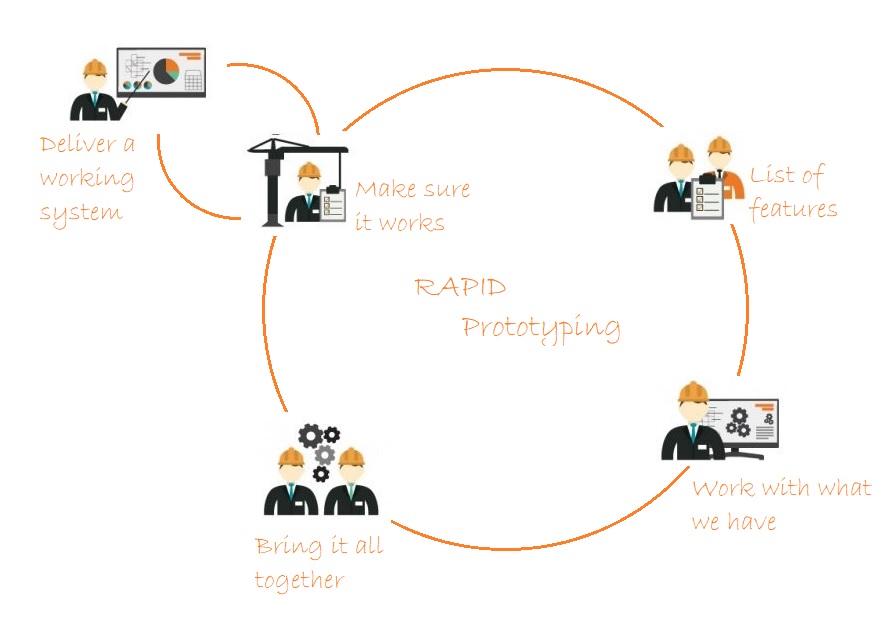 Deliver a working system

Make sure it works

List of features

RAPID Prototyping

Work with what we have

Bring it all together